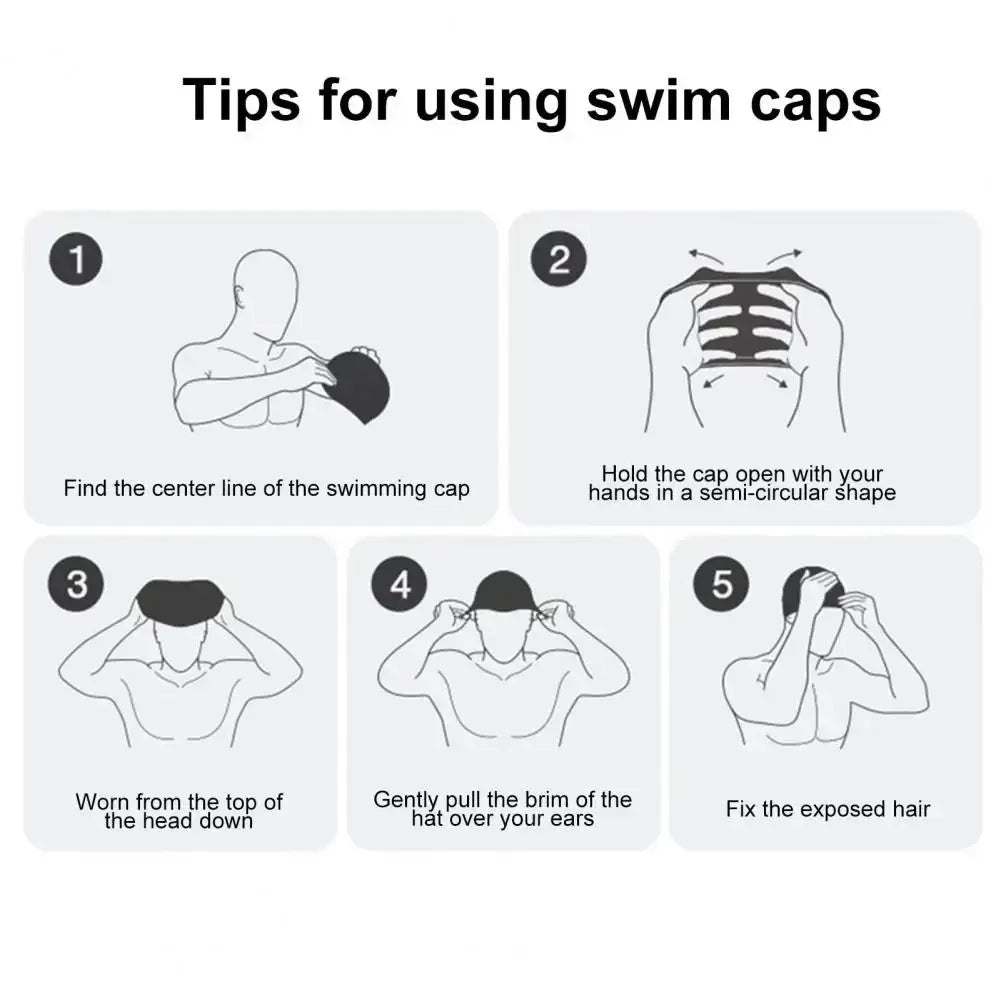 Tips for using swim caps

1

Find the center line of the swimming cap

2

Hold the cap open with your hands in a semi-circular shape

3

Worn from the top of the head down

4

Gently pull the brim of the hat over your ears

5

Fix the exposed hair